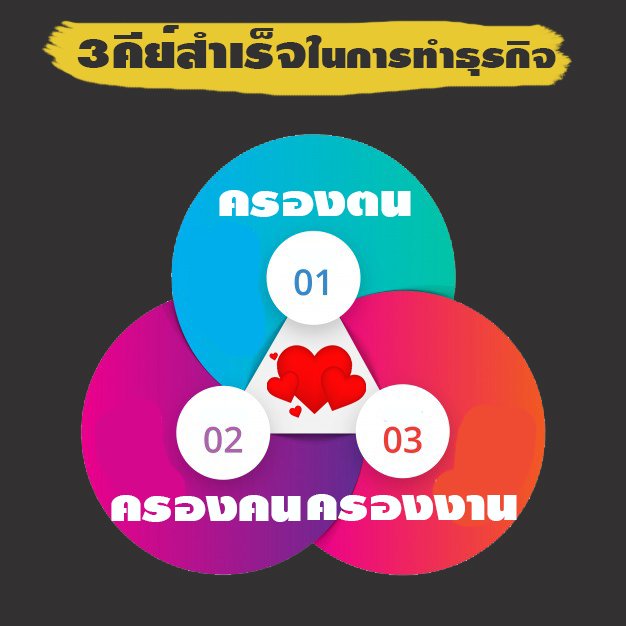 3คีย์สำเร็จในการทำธุรกิจ

ครองตน

01

02

03

ครองคน ครองงาน